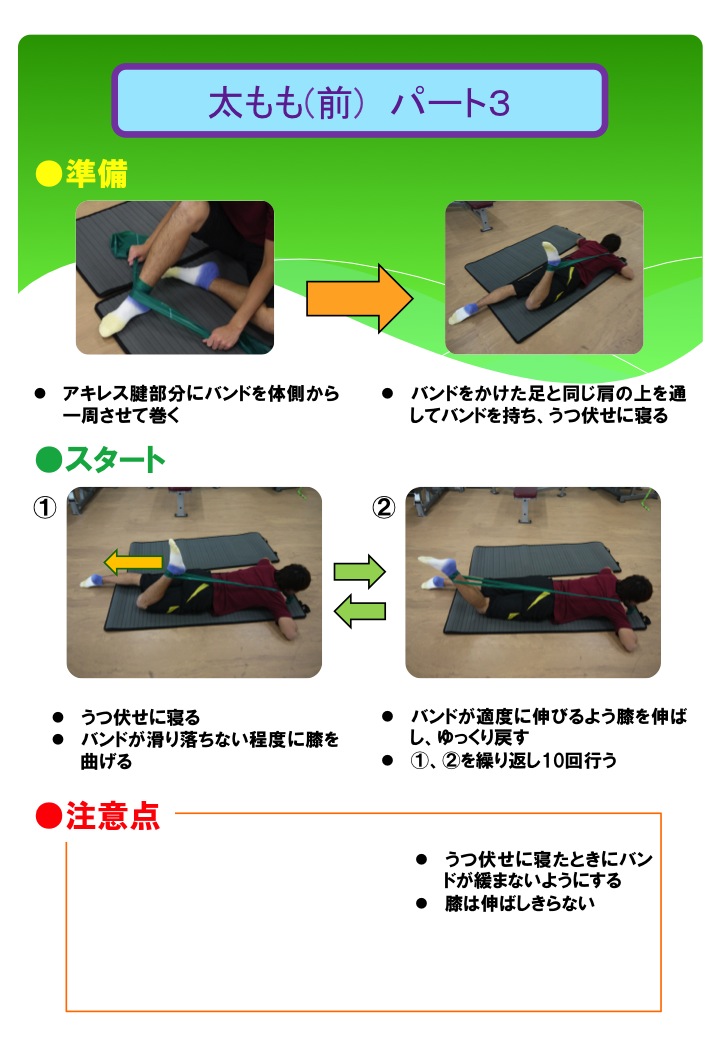 太もも(前)　パート3

●準備

● アキレス腱部分にバンドを体側から一周させて巻く

● バンドをかけた足と同じ肩の上を通してバンドを持ち、うつ伏せに寝る

●スタート

①

②

● うつ伏せに寝る
● バンドが滑り落ちない程度に膝を曲げる

● バンドが適度に伸びるよう膝を伸ばし、ゆっくり戻す
● ①、②を繰り返し10回行う

●注意点

● うつ伏せに寝たときにバンドが緩まないようにする
● 膝は伸ばしきらない